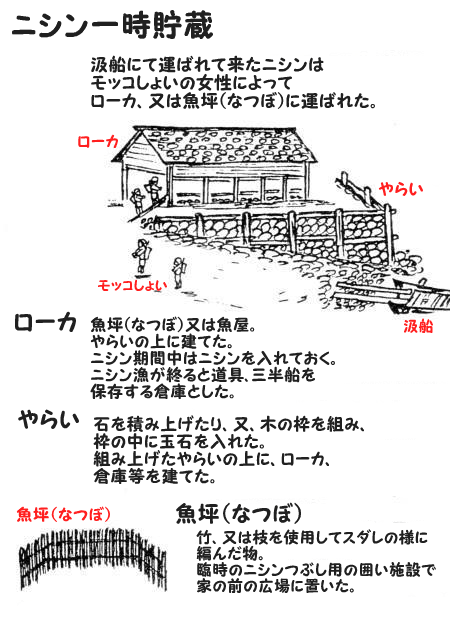 ニシン一時貯蔵

汲船にて運ばれて来たニシンは
モッコしょいの女性によって
ローカ、又は魚坪（なつぼ）に運ばれた。

ローカ

やらい

モッコしょい

汲船

ローカ
魚坪（なつぼ）又は魚屋。
やらいの上に建てた。
ニシン期間中はニシンを入れておく。
ニシン漁が終ると道具、三半船を
保存する倉庫とした。

やらい
石を積み上げたり、又、木の枠を組み、
枠の中に玉石を入れた。
組み上げたやらいの上に、ローカ、
倉庫等を建てた。

魚坪（なつぼ）

魚坪（なつぼ）
竹、又は枝を使用してスダレの様に
編んだ物。
臨時のニシンつぶし用の囲い施設で
家の前の広場に置いた。